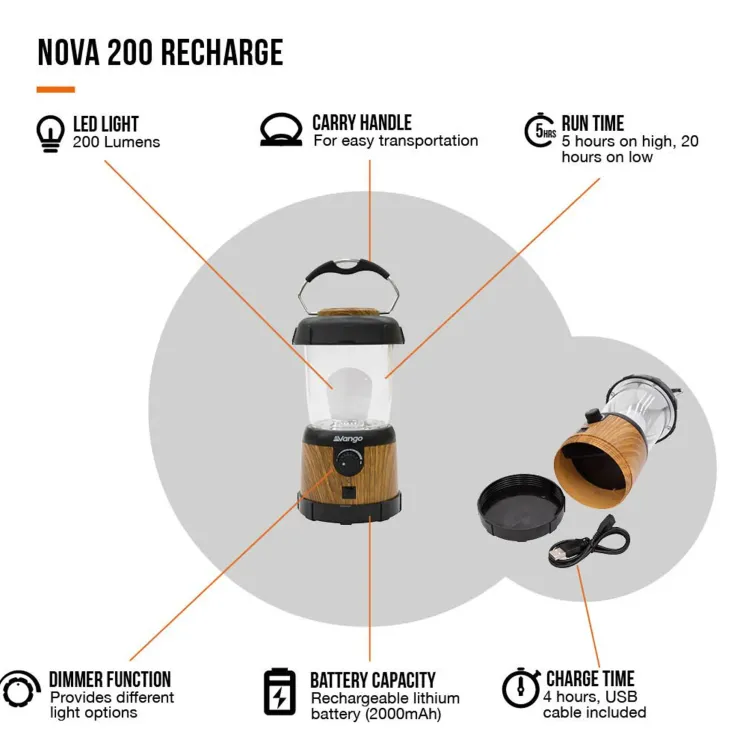 NOVA 200 RECHARGE

LED LIGHT
200 Lumens

CARRY HANDLE
For easy transportation

5HRS
RUN TIME
5 hours on high, 20 hours on low

Vango

DIMMER FUNCTION
Provides different light options

BATTERY CAPACITY
Rechargeable lithium battery (2000mAh)

CHARGE TIME
4 hours, USB cable included